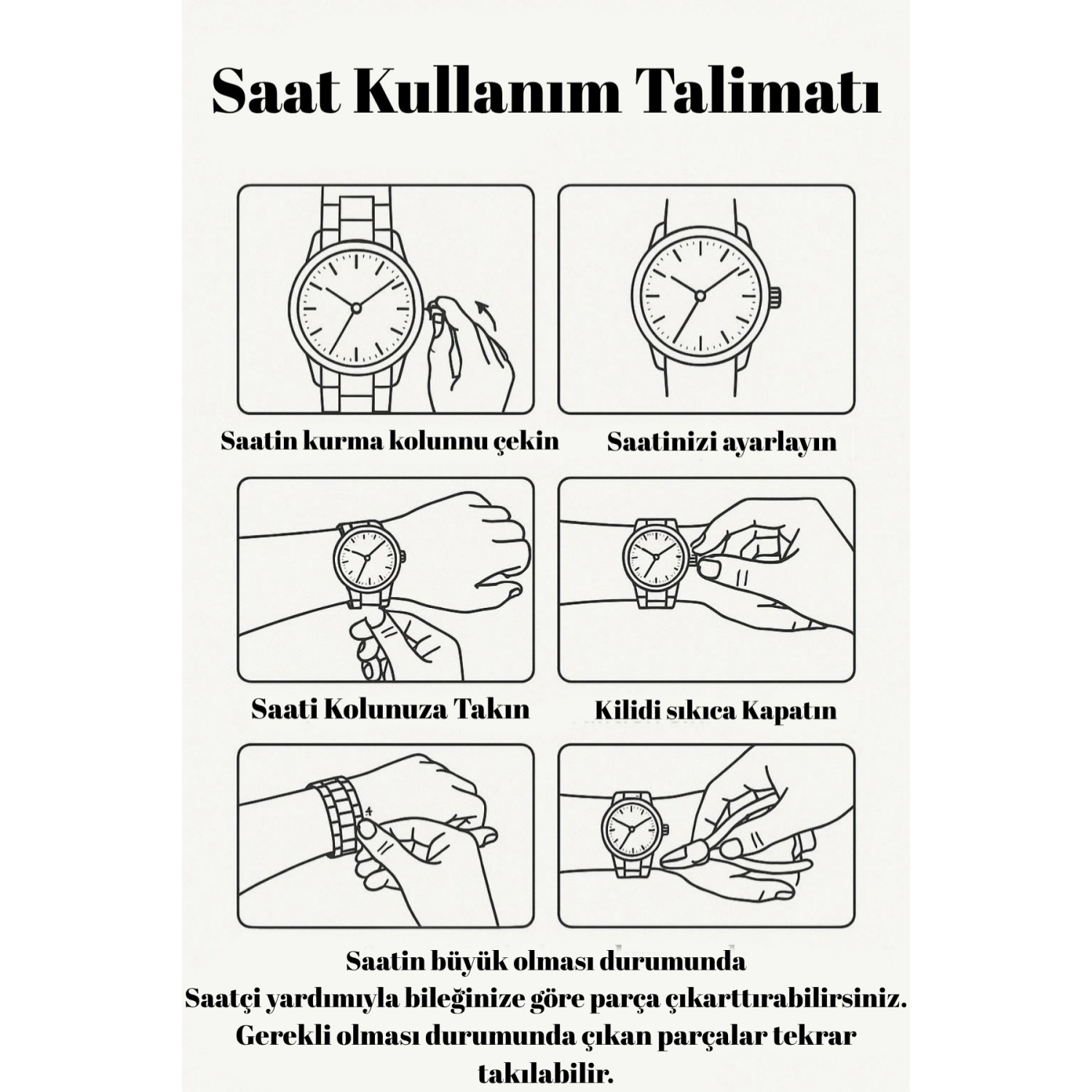 Saat Kullanım Talimatı

Saatin kurma kolunnu çekin

Saatinizi ayarlayın

Saati Kolunuza Takın

Kilidi sıkıca Kapatın

Saatin büyük olması durumunda
Saatçi yardımıyla bileğinize göre parça çıkarttırabilirsiniz.
Gerekli olması durumunda çıkan parçalar tekrar takılabilir.